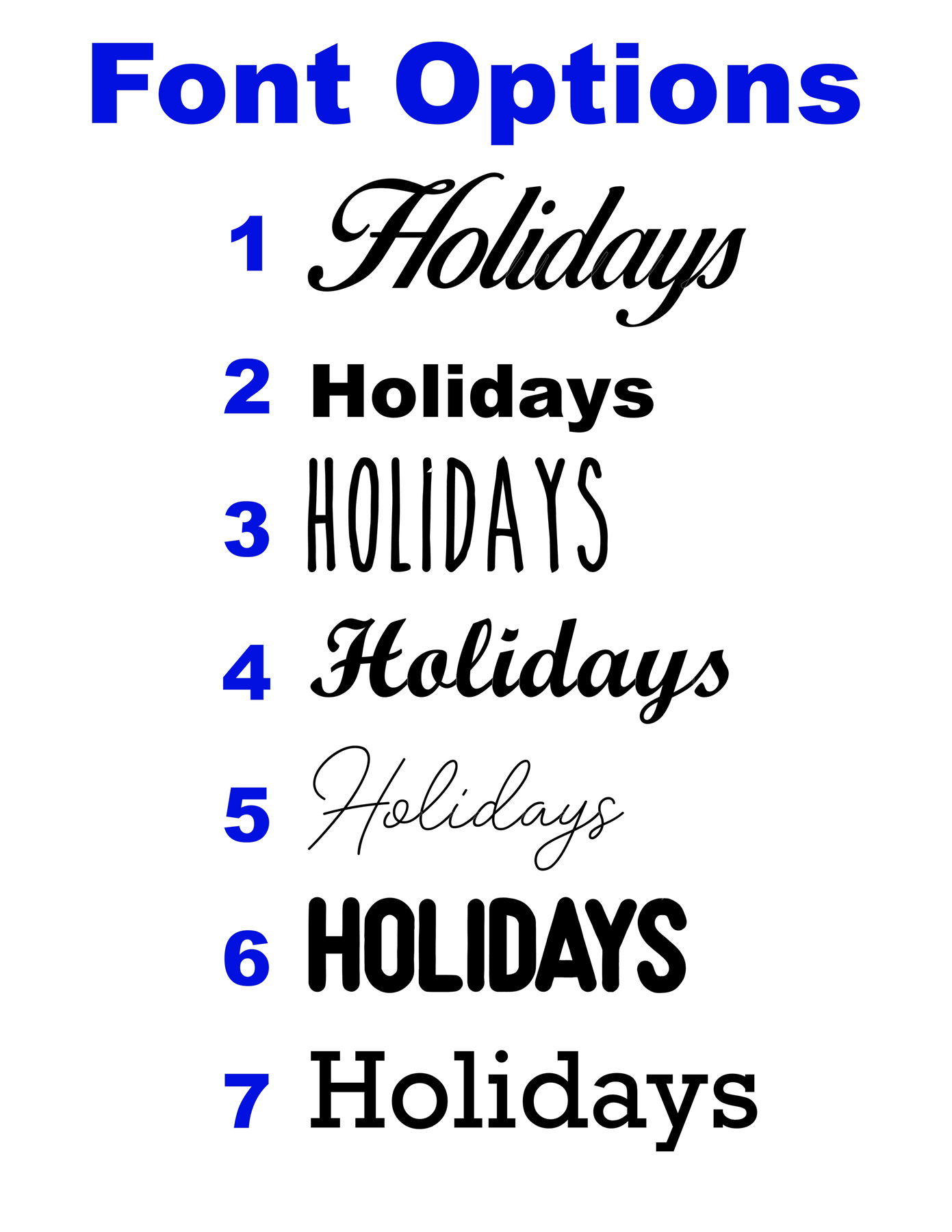 Font Options

1 Holidays

2 Holidays

3 HOLIDAYS

4 Holidays

5 Holidays

6 HOLIDAYS

7 Holidays